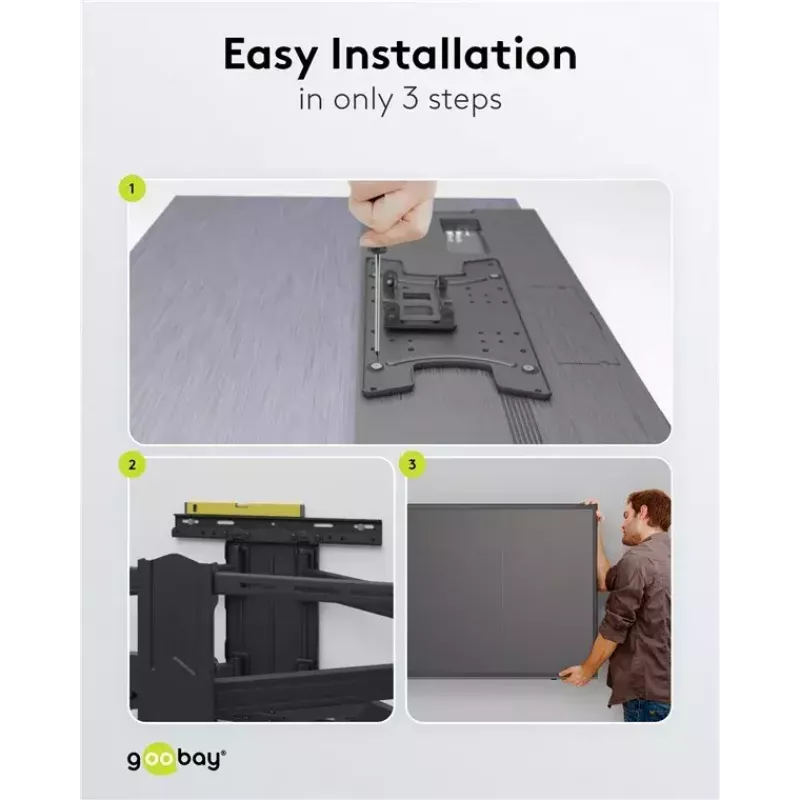 Easy Installation
in only 3 steps

1

2

3

goobay®