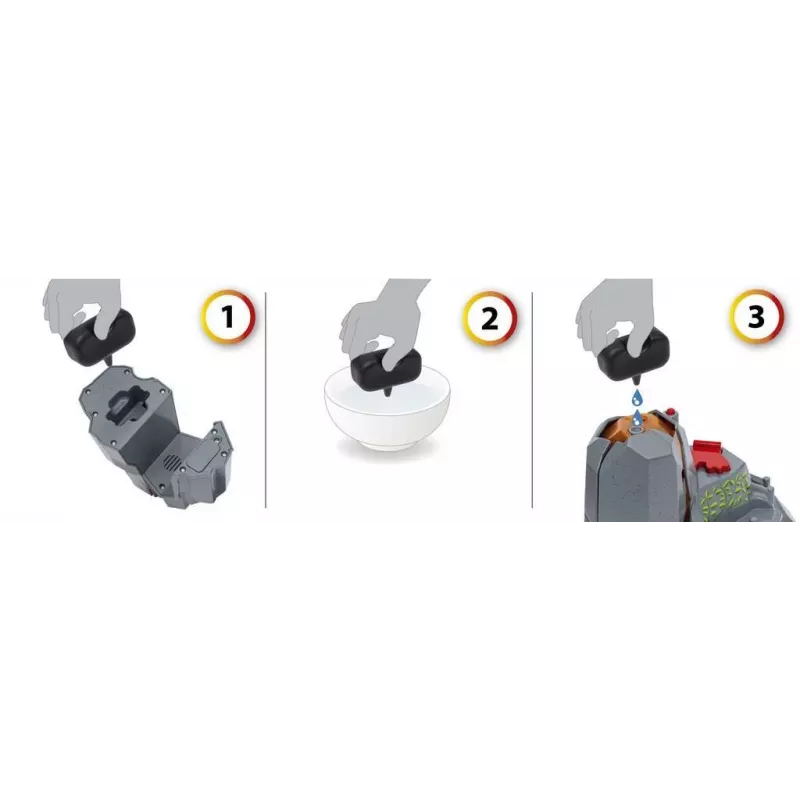 1

2

3